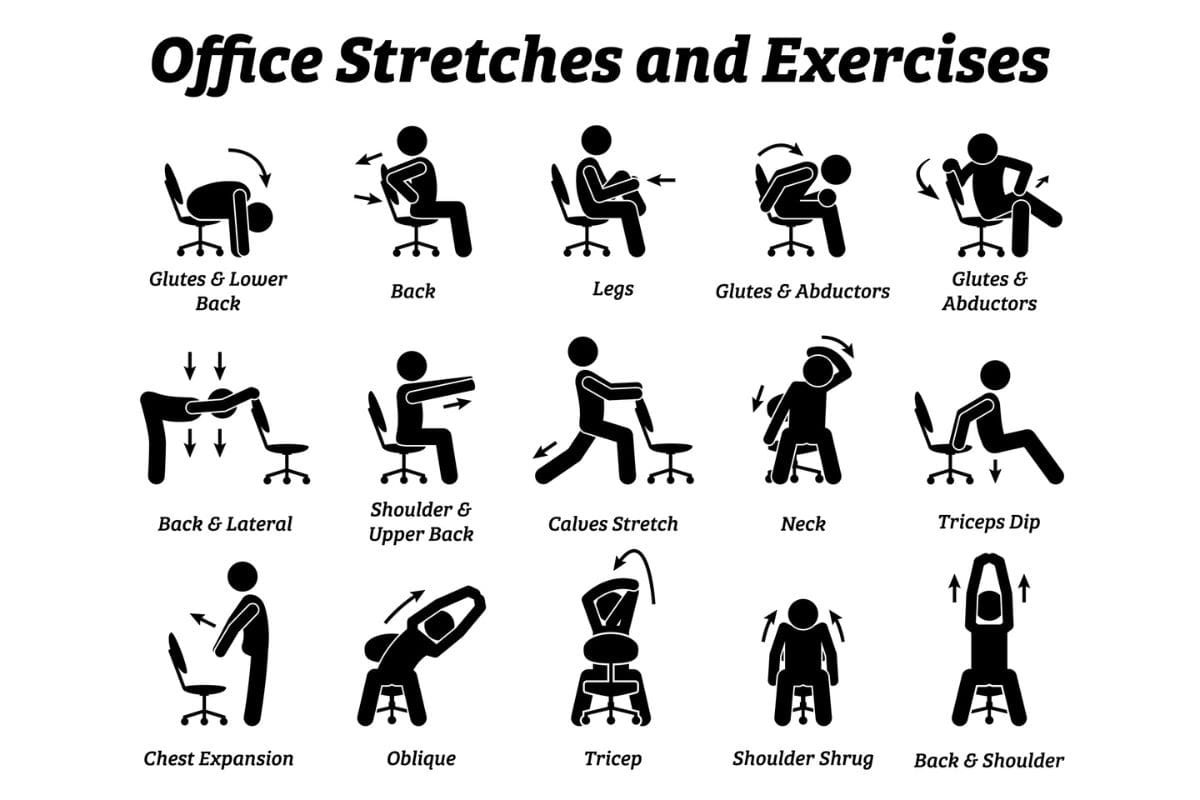 Office Stretches and Exercises

Glutes & Lower Back

Back

Legs

Glutes & Abductors

Glutes & Abductors

Back & Lateral

Shoulder & Upper Back

Calves Stretch

Neck

Triceps Dip

Chest Expansion

Oblique

Tricep

Shoulder Shrug

Back & Shoulder